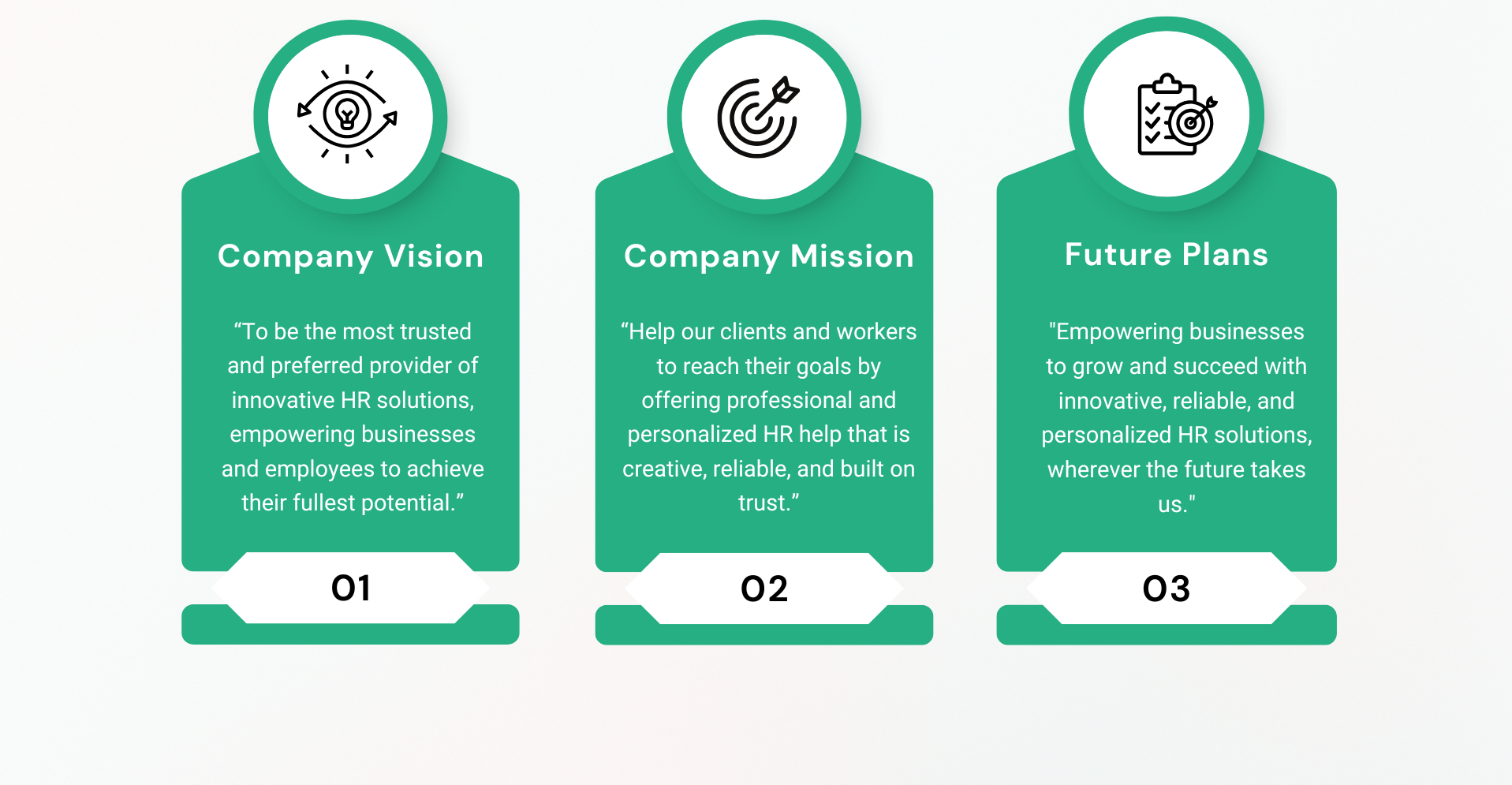 Company Vision

“To be the most trusted and preferred provider of innovative HR solutions, empowering businesses and employees to achieve their fullest potential.”

01

Company Mission

“Help our clients and workers to reach their goals by offering professional and personalized HR help that is creative, reliable, and built on trust.”

02

Future Plans

"Empowering businesses to grow and succeed with innovative, reliable, and personalized HR solutions, wherever the future takes us."

03